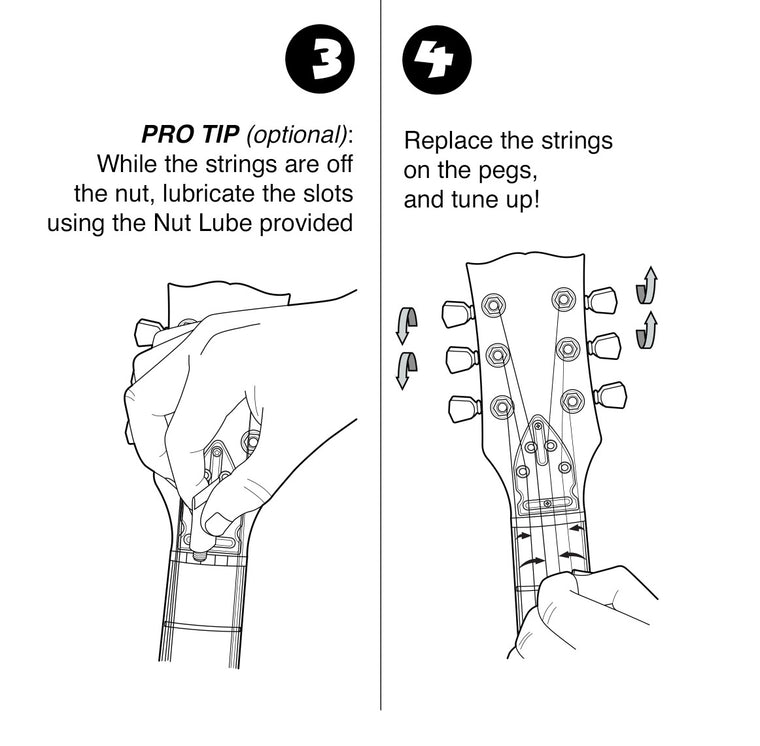 3

PRO TIP (optional): While the strings are off the nut, lubricate the slots using the Nut Lube provided

4

Replace the strings on the pegs, and tune up!